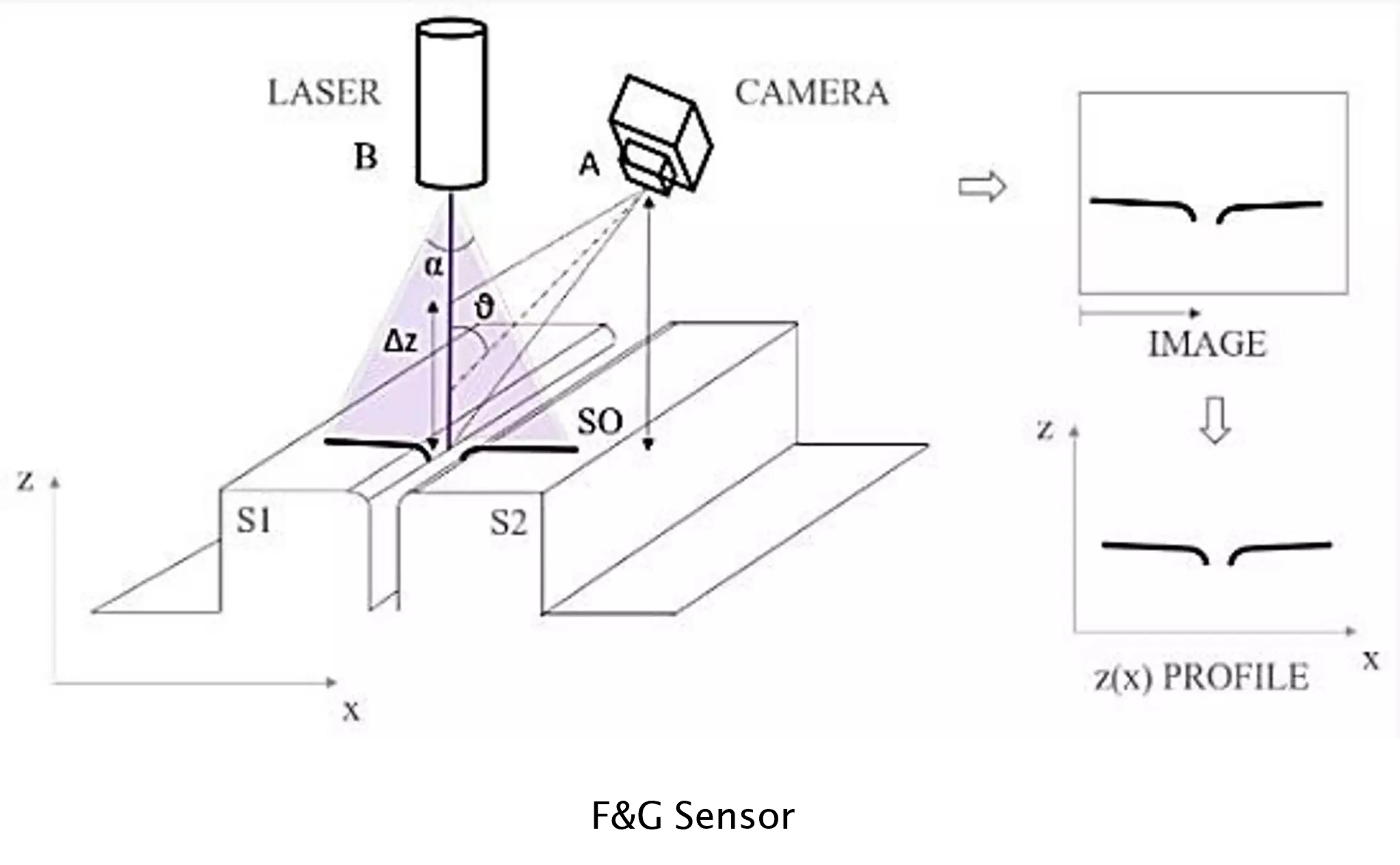 LASER

CAMERA

B

A

$\alpha$

$\vartheta$

$\Delta z$

SO

z

S1

S2

x

IMAGE

z

x

z(x) PROFILE

F&G Sensor