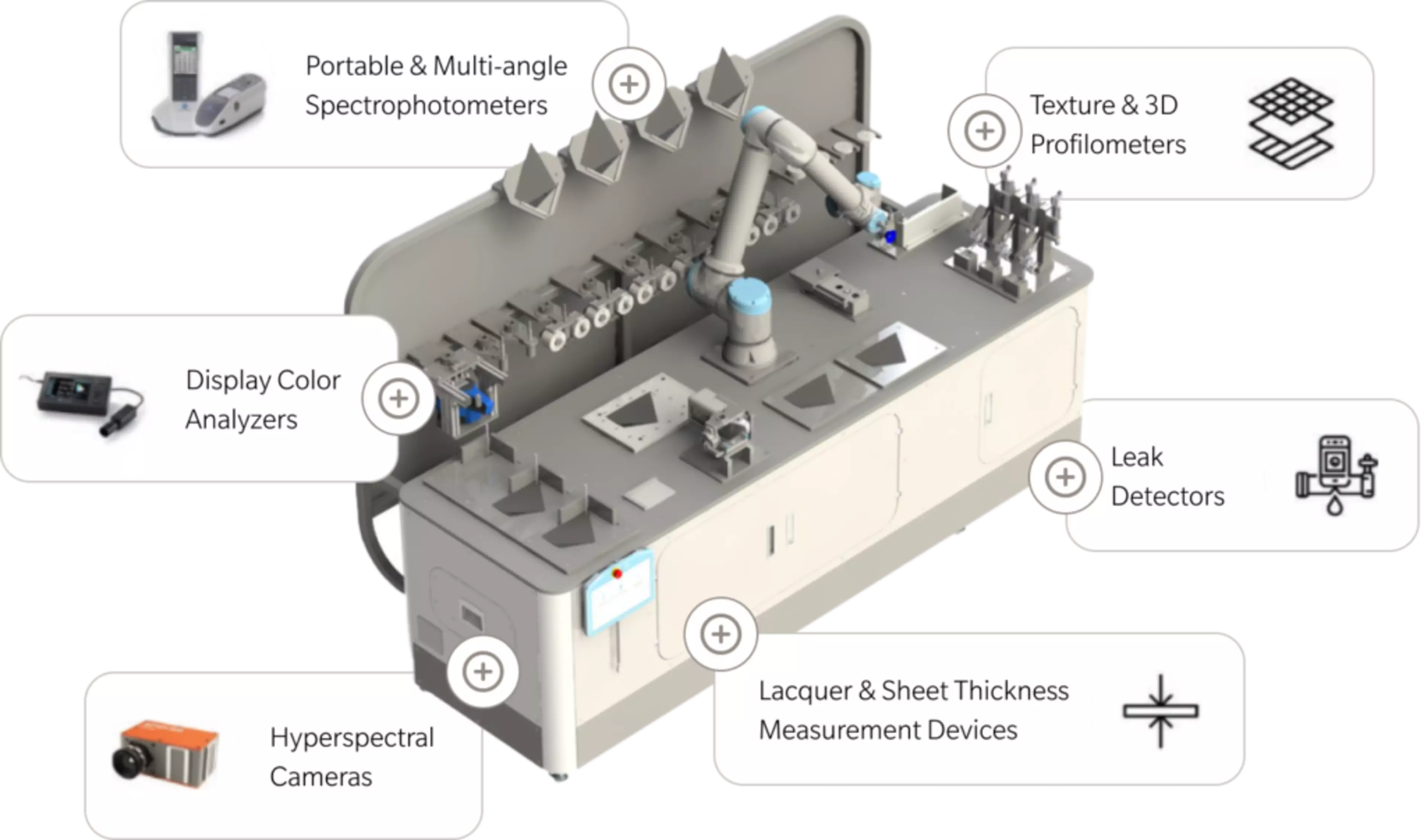 Portable & Multi-angle Spectrophotometers

Texture & 3D Profilometers

Display Color Analyzers

Leak Detectors

Hyperspectral Cameras

Lacquer & Sheet Thickness Measurement Devices