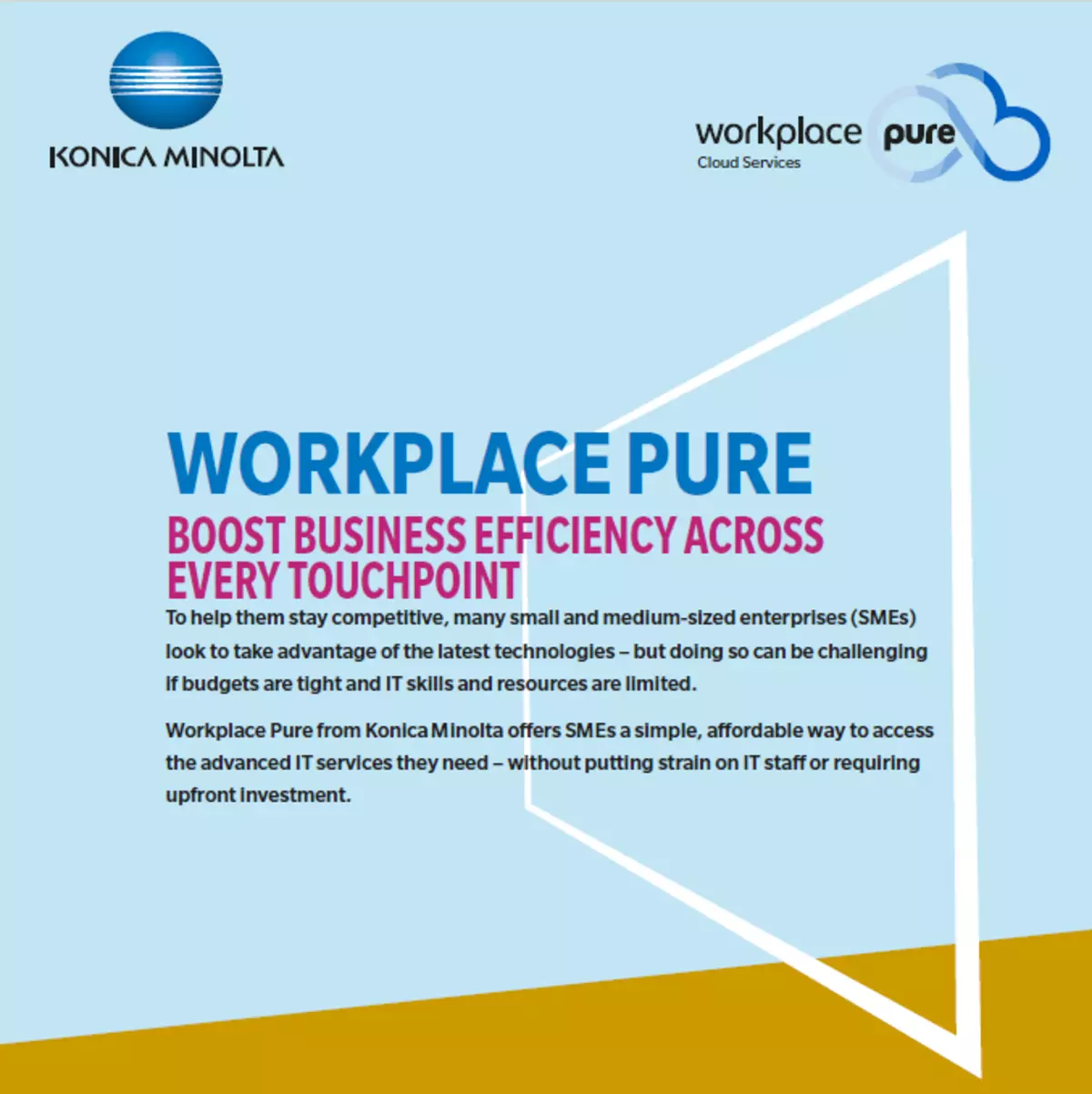 KONICA MINOLTA

workplace pure
Cloud Services

WORKPLACE PURE

BOOST BUSINESS EFFICIENCY ACROSS EVERY TOUCHPOINT

To help them stay competitive, many small and medium-sized enterprises (SMEs) look to take advantage of the latest technologies – but doing so can be challenging if budgets are tight and IT skills and resources are limited.

Workplace Pure from Konica Minolta offers SMEs a simple, affordable way to access the advanced IT services they need – without putting strain on IT staff or requiring upfront investment.